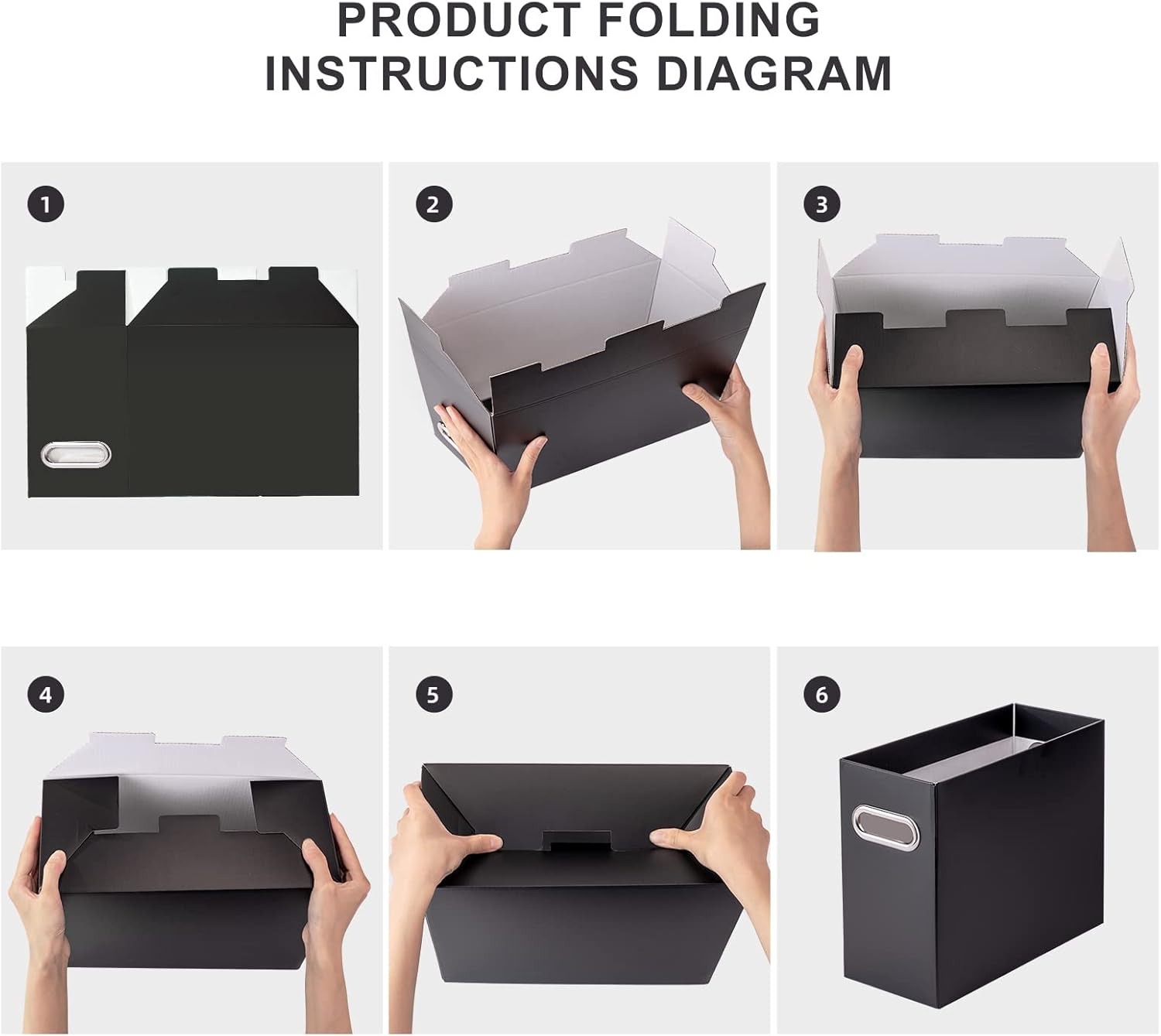 PRODUCT FOLDING
INSTRUCTIONS DIAGRAM

1

2

3

4

5

6