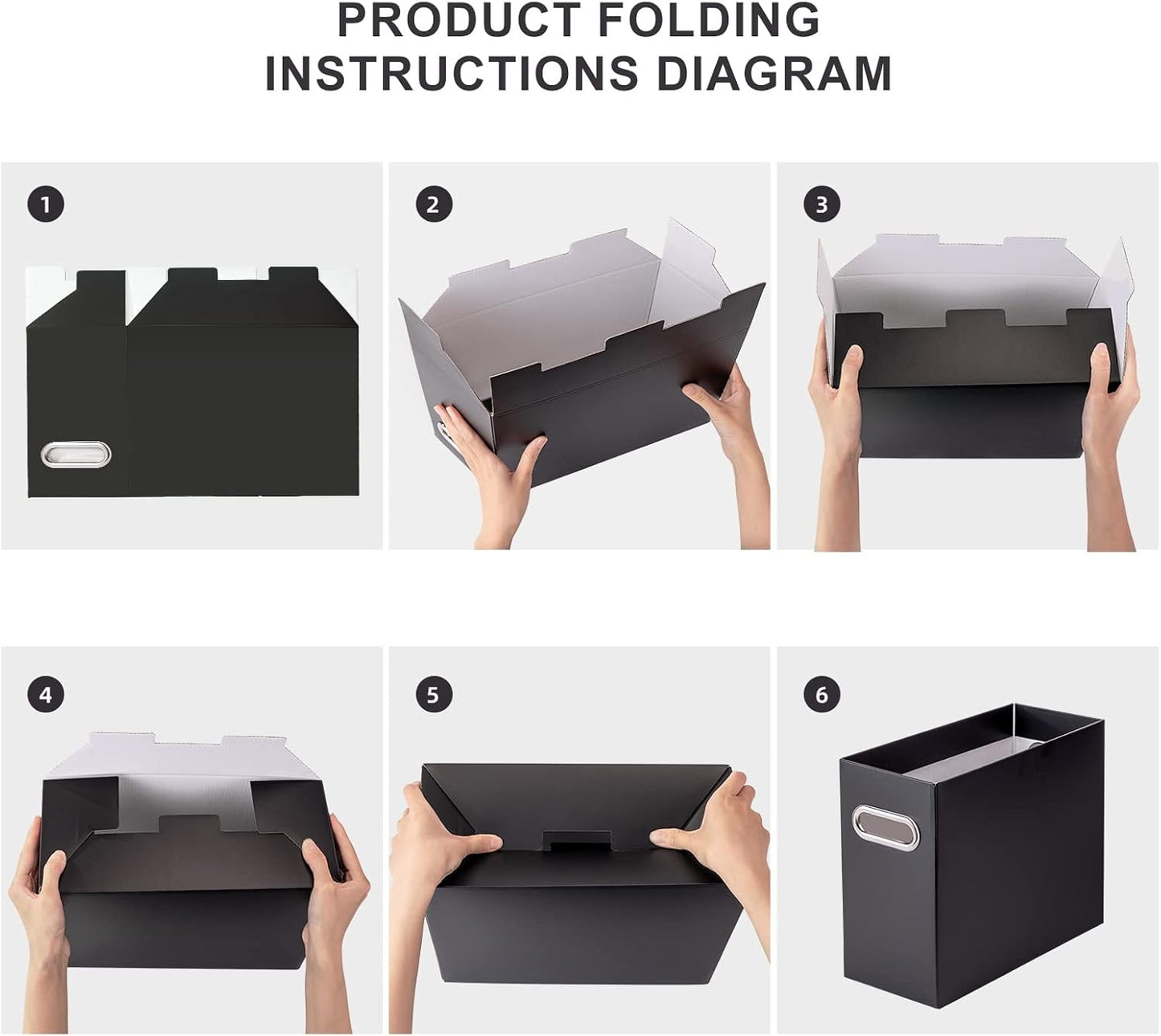 PRODUCT FOLDING INSTRUCTIONS DIAGRAM

1

2

3

4

5

6