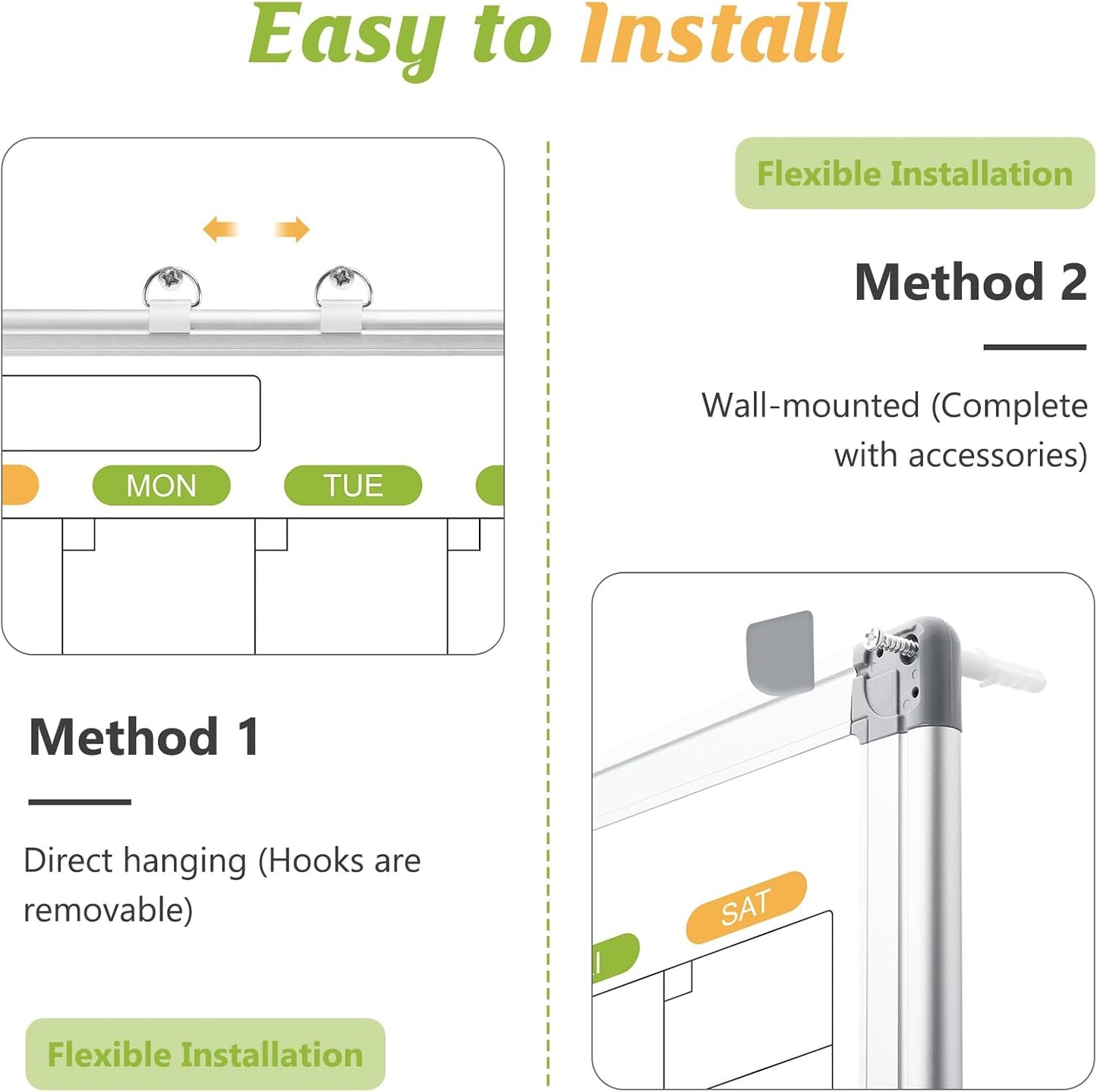 Easy to Install

MON TUE

Method 1

Direct hanging (Hooks are removable)

Flexible Installation

Flexible Installation

Method 2

Wall-mounted (Complete with accessories)

SAT