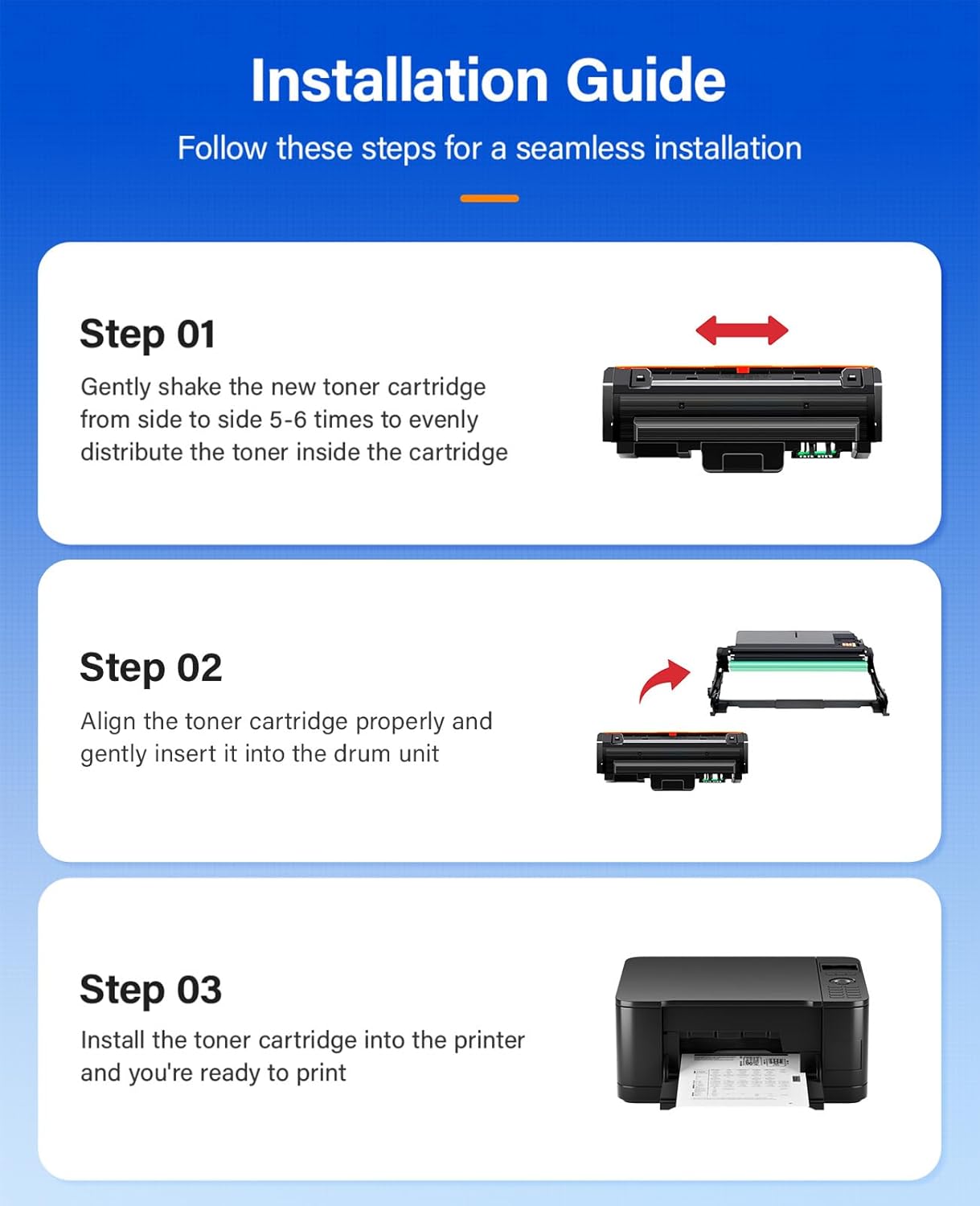 Installation Guide

Follow these steps for a seamless installation

Step 01

Gently shake the new toner cartridge from side to side 5-6 times to evenly distribute the toner inside the cartridge

Step 02

Align the toner cartridge properly and gently insert it into the drum unit

Step 03

Install the toner cartridge into the printer and you're ready to print