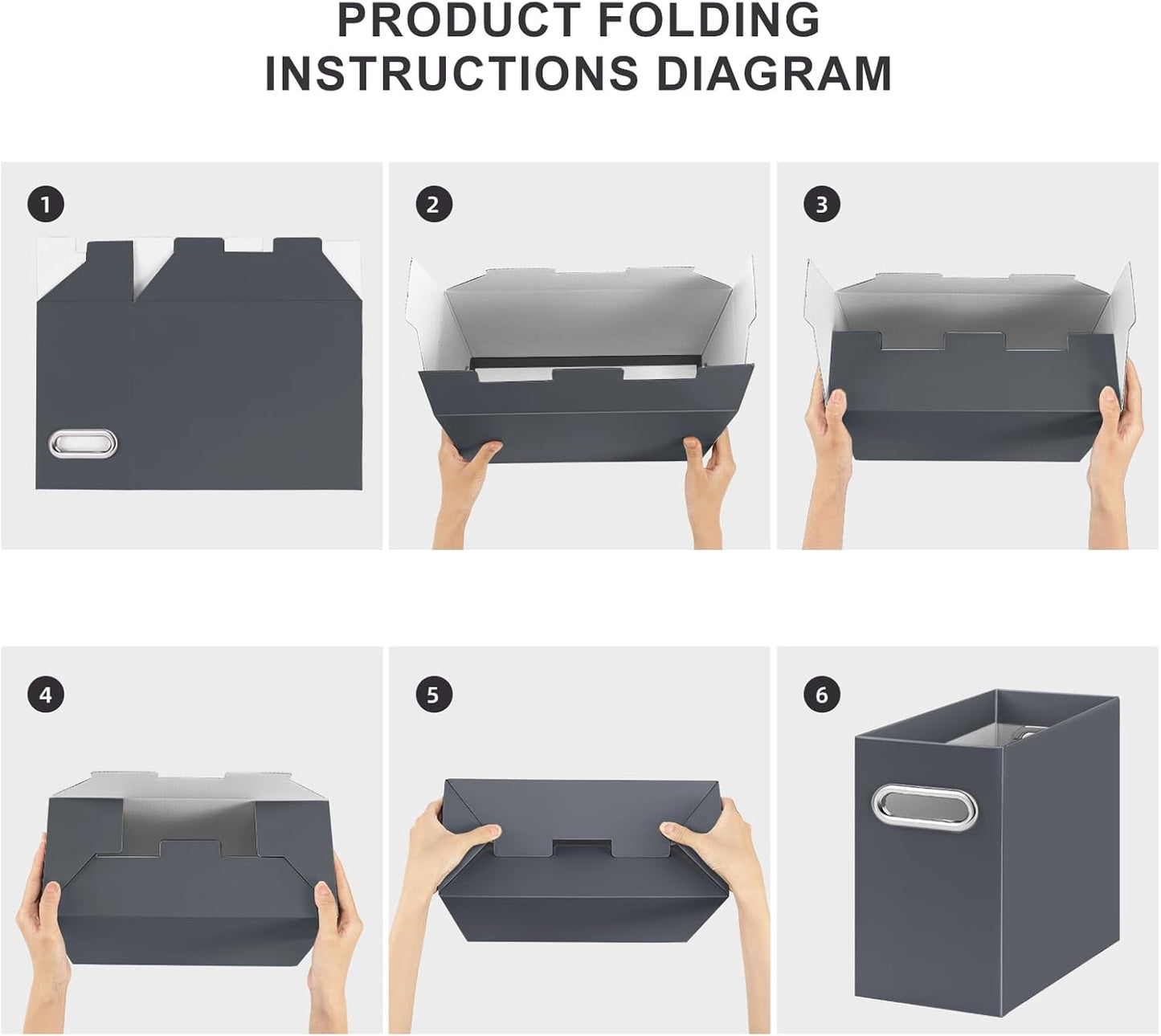 PRODUCT FOLDING INSTRUCTIONS DIAGRAM

1

2

3

4

5

6