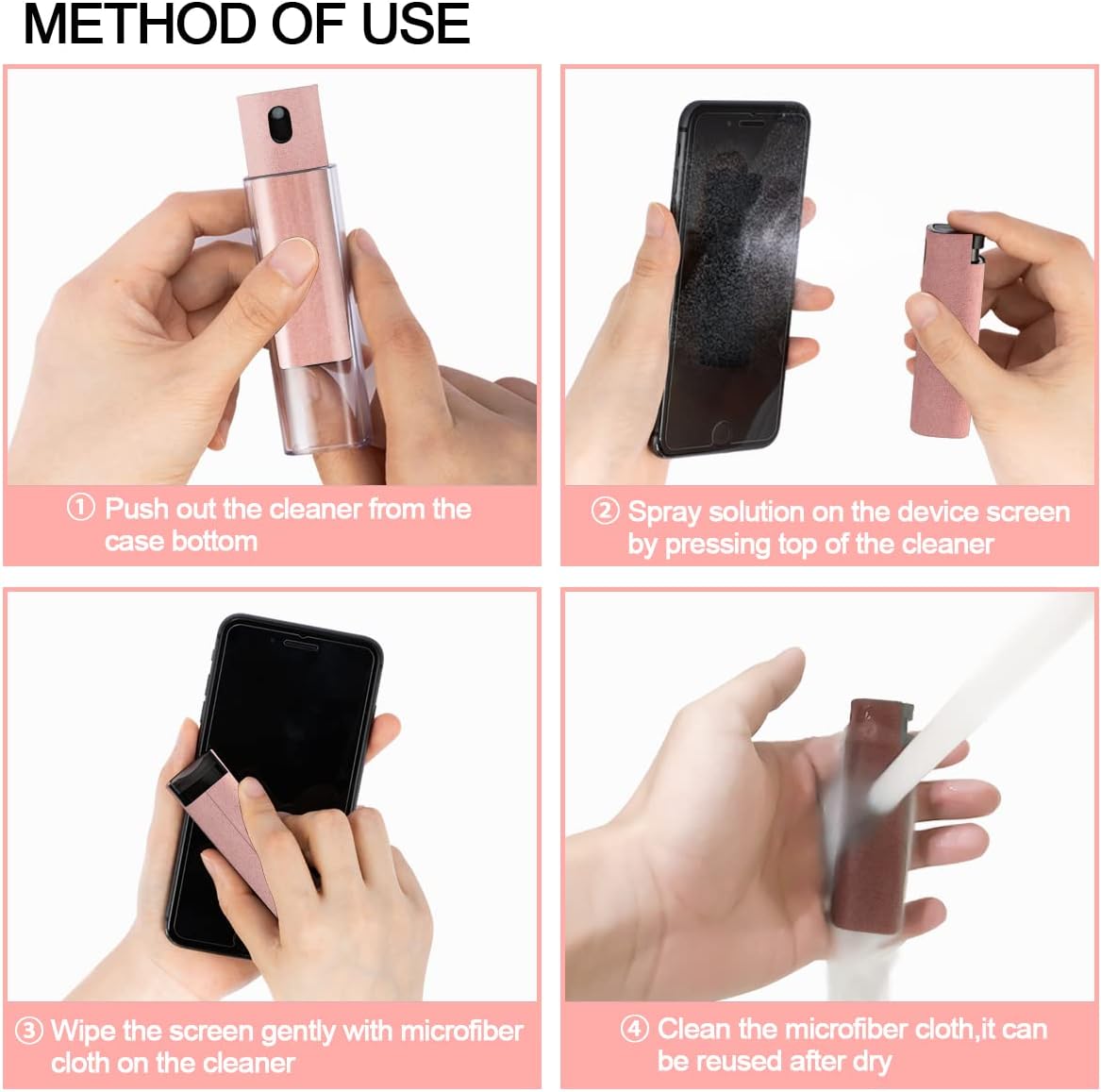 METHOD OF USE

① Push out the cleaner from the case bottom

② Spray solution on the device screen by pressing top of the cleaner

③ Wipe the screen gently with microfiber cloth on the cleaner

④ Clean the microfiber cloth,it can be reused after dry