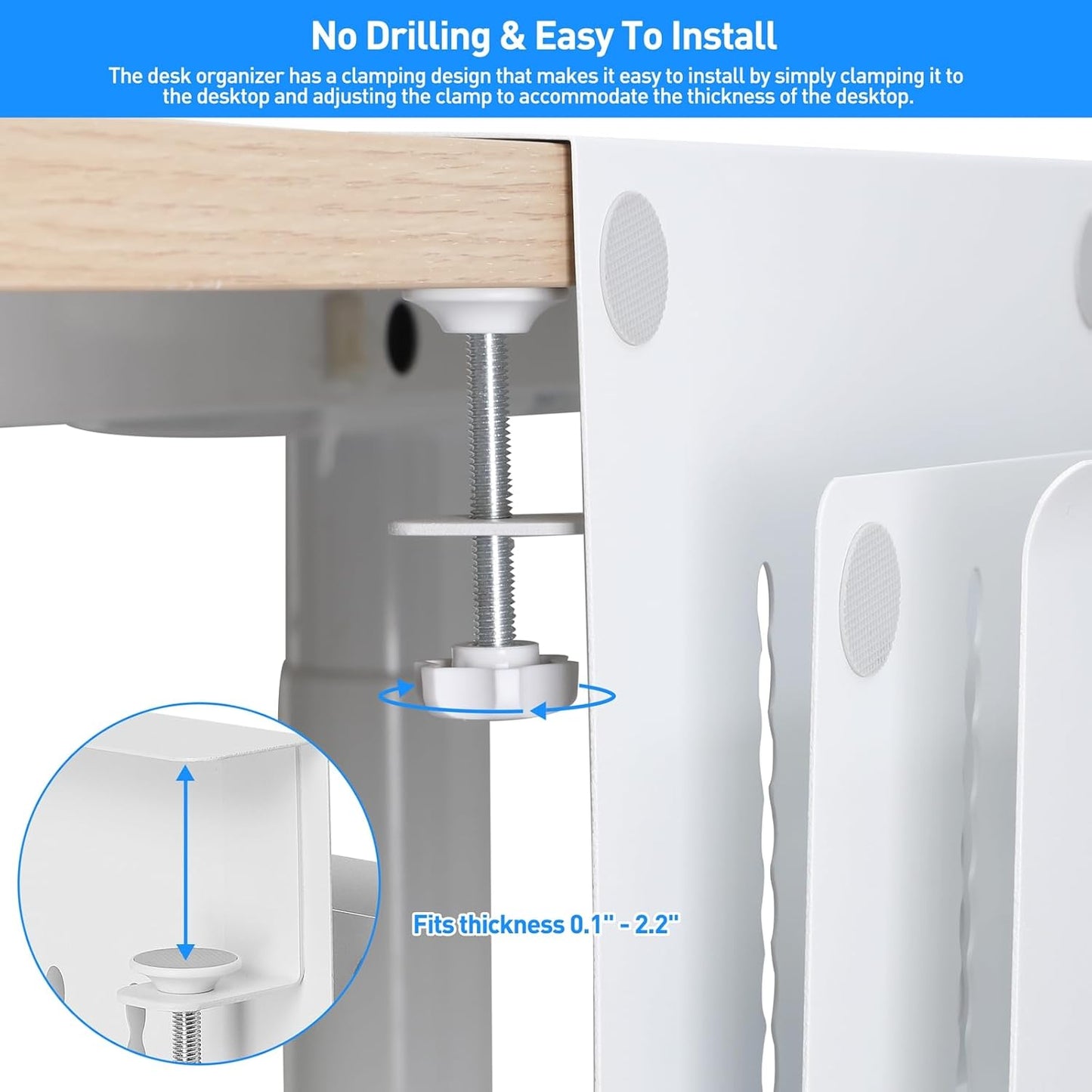 No Drilling & Easy To Install

The desk organizer has a clamping design that makes it easy to install by simply clamping it to the desktop and adjusting the clamp to accommodate the thickness of the desktop.

Fits thickness 0.1" - 2.2"