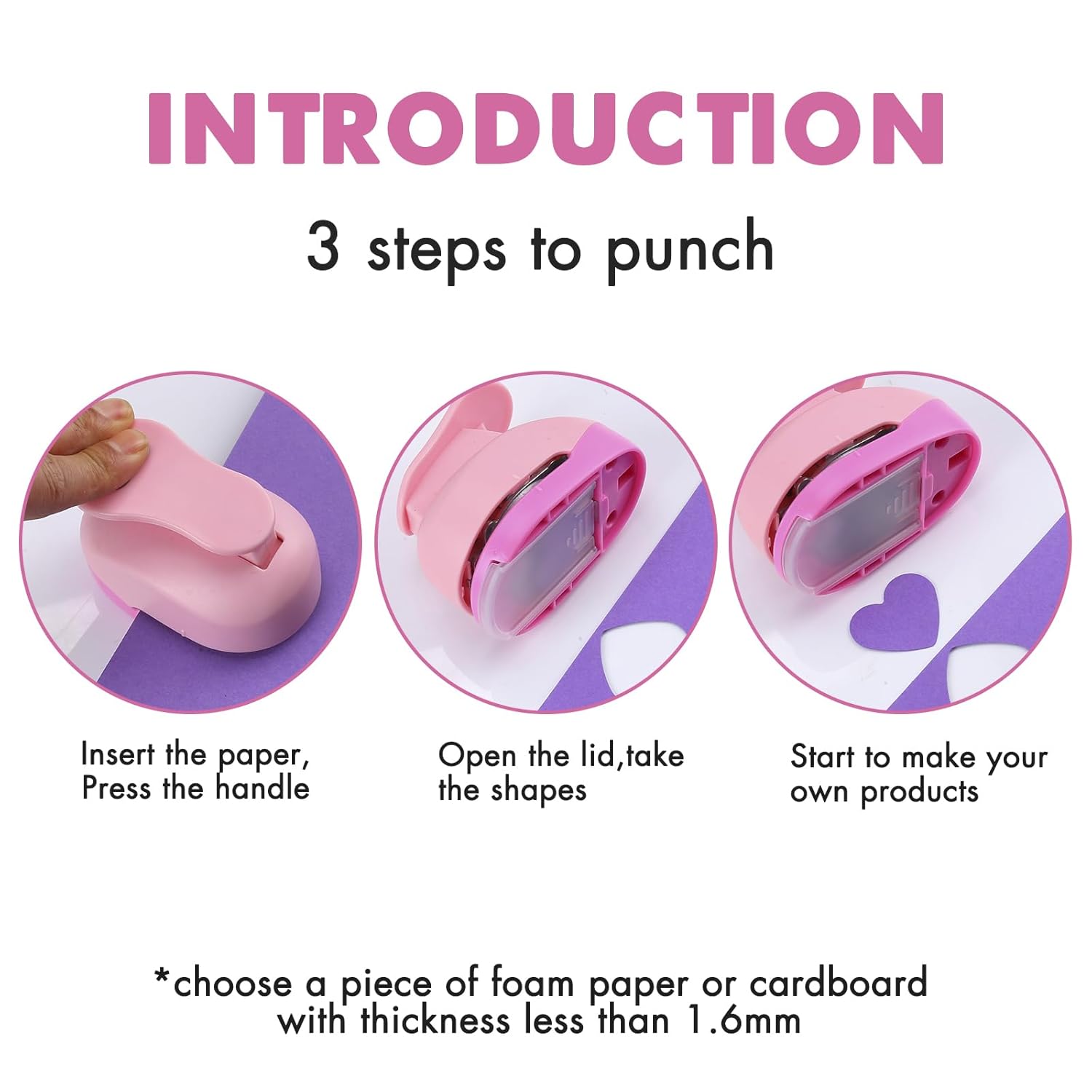 INTRODUCTION

3 steps to punch

Insert the paper, Press the handle

Open the lid,take the shapes

Start to make your own products

*choose a piece of foam paper or cardboard with thickness less than 1.6mm