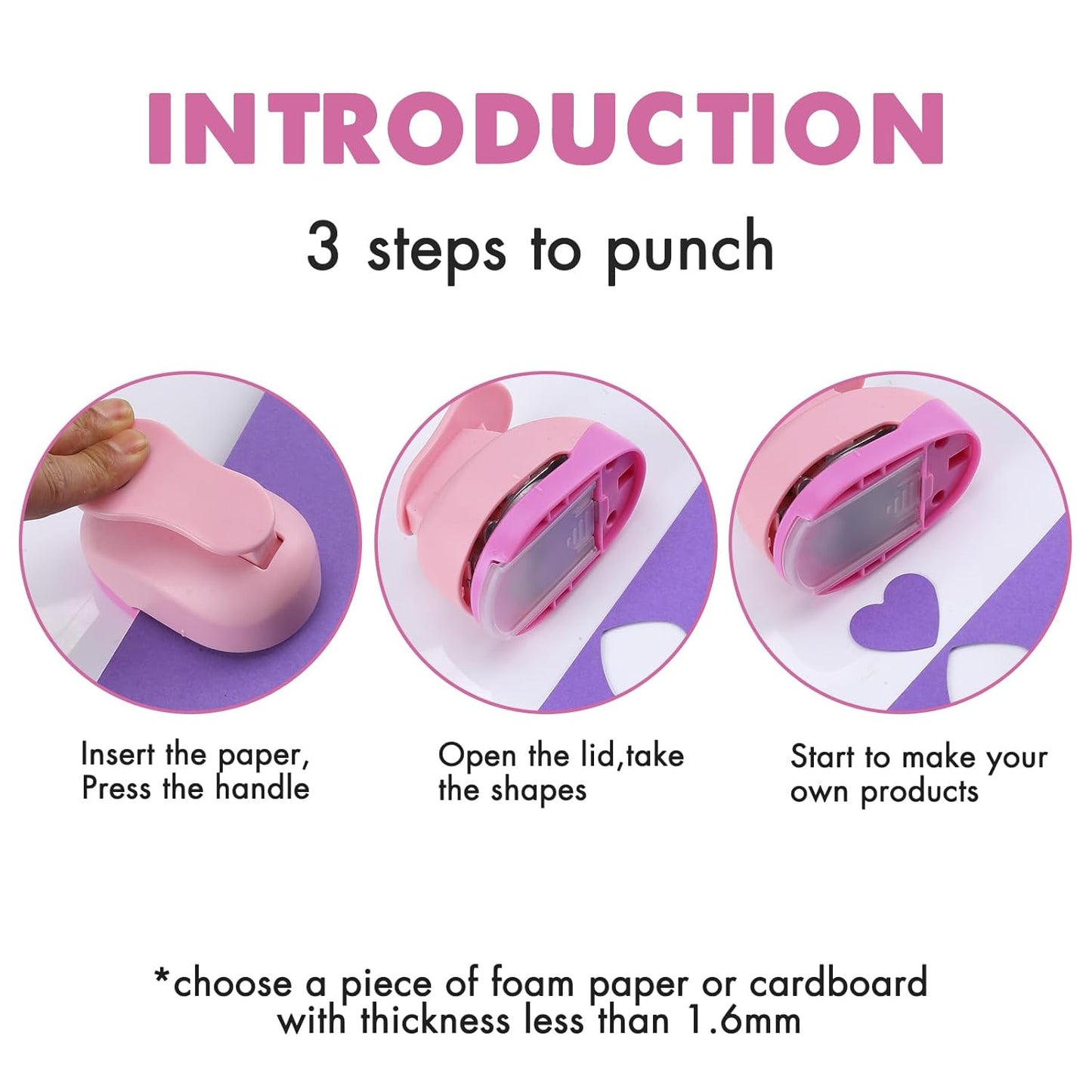 INTRODUCTION

3 steps to punch

Insert the paper,
Press the handle

Open the lid,take
the shapes

Start to make your
own products

*choose a piece of foam paper or cardboard
with thickness less than 1.6mm