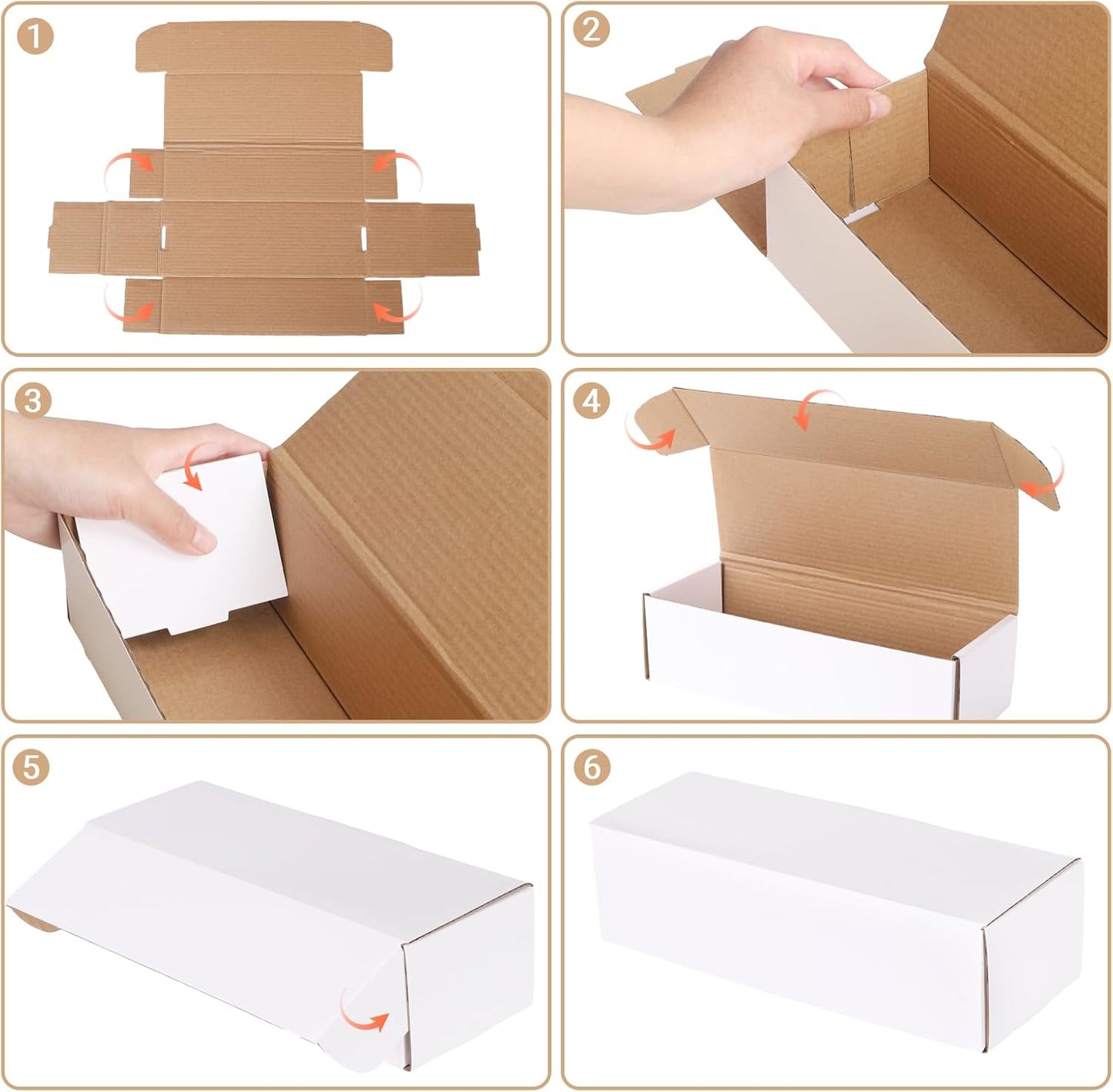 1

2

3

4

5

6