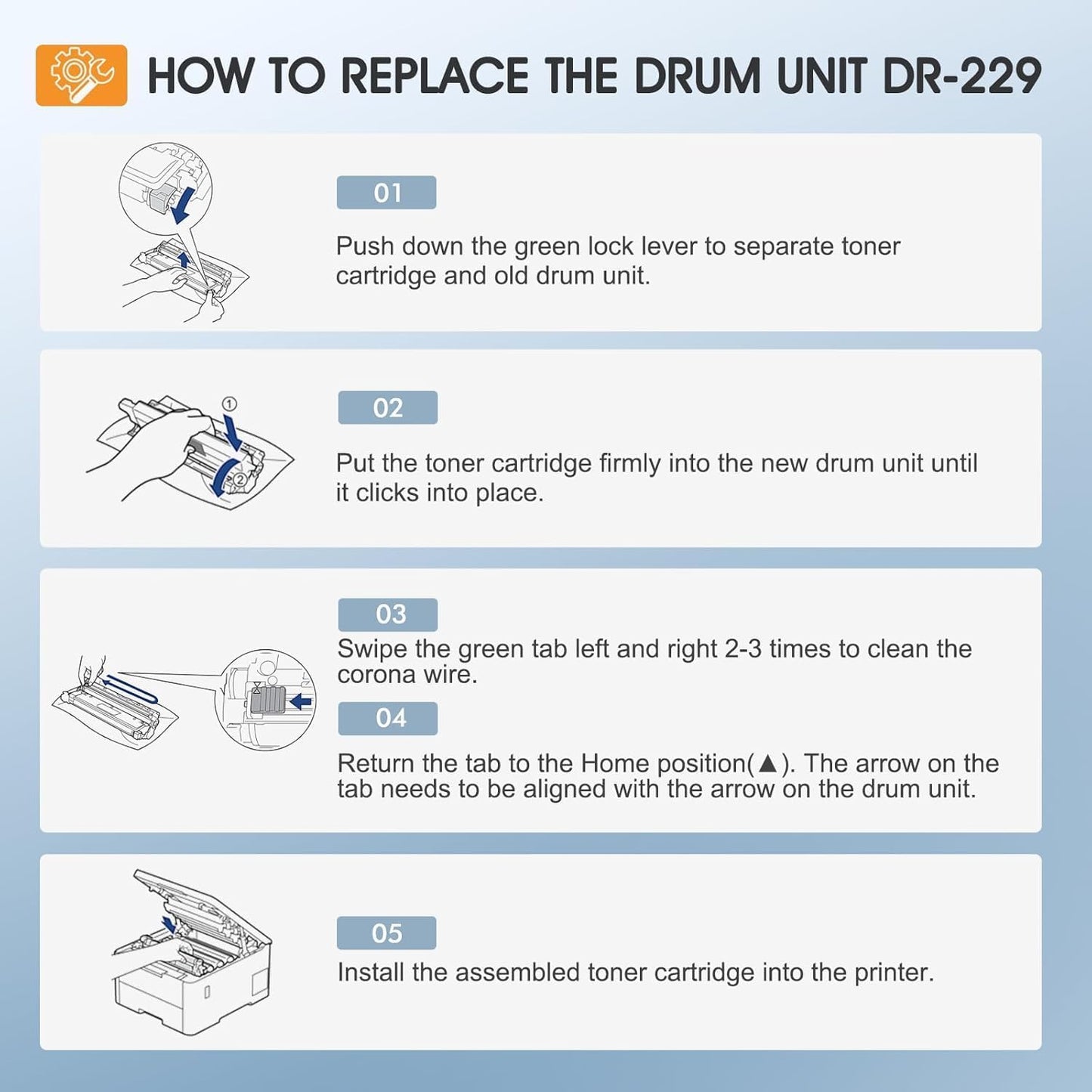 HOW TO REPLACE THE DRUM UNIT DR-229

01

Push down the green lock lever to separate toner cartridge and old drum unit.

①

②

02

Put the toner cartridge firmly into the new drum unit until it clicks into place.

03

Swipe the green tab left and right 2-3 times to clean the corona wire.

04

Return the tab to the Home position(▲). The arrow on the tab needs to be aligned with the arrow on the drum unit.

05

Install the assembled toner cartridge into the printer.