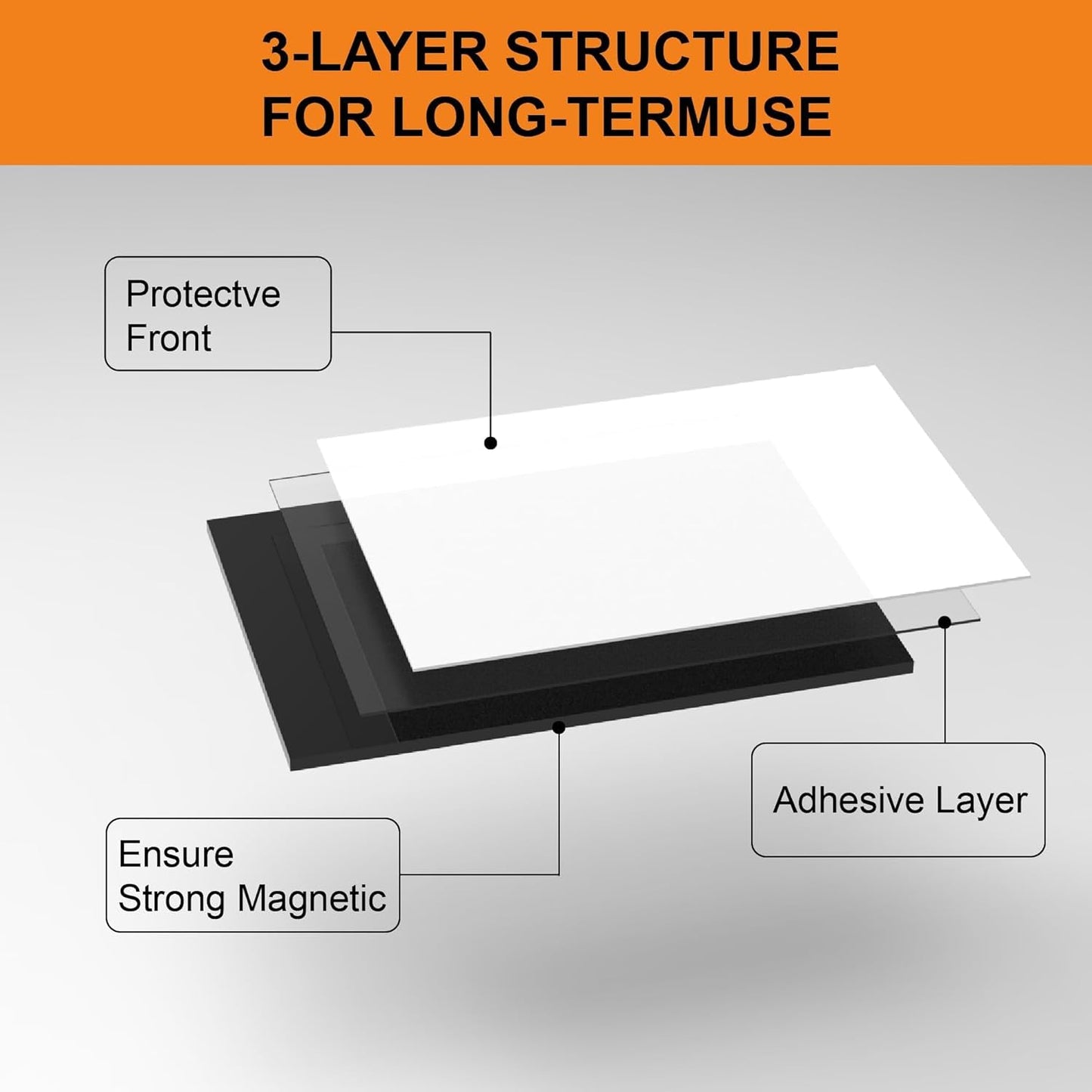 3-LAYER STRUCTURE FOR LONG-TERMUSE

Protectve Front

Adhesive Layer

Ensure Strong Magnetic