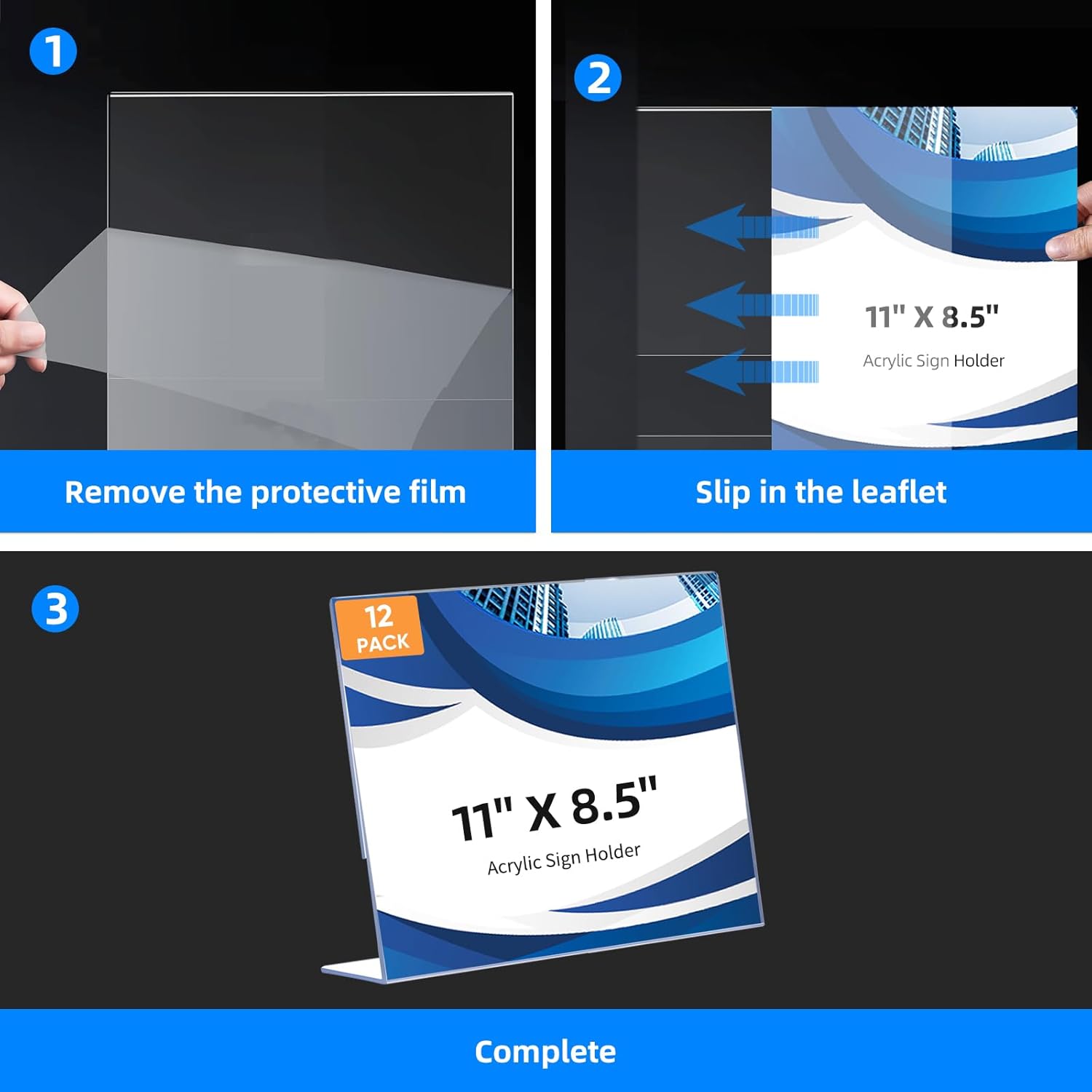 1

Remove the protective film

2

11" X 8.5"

Acrylic Sign Holder

Slip in the leaflet

3

12 PACK

11" X 8.5"

Acrylic Sign Holder

Complete