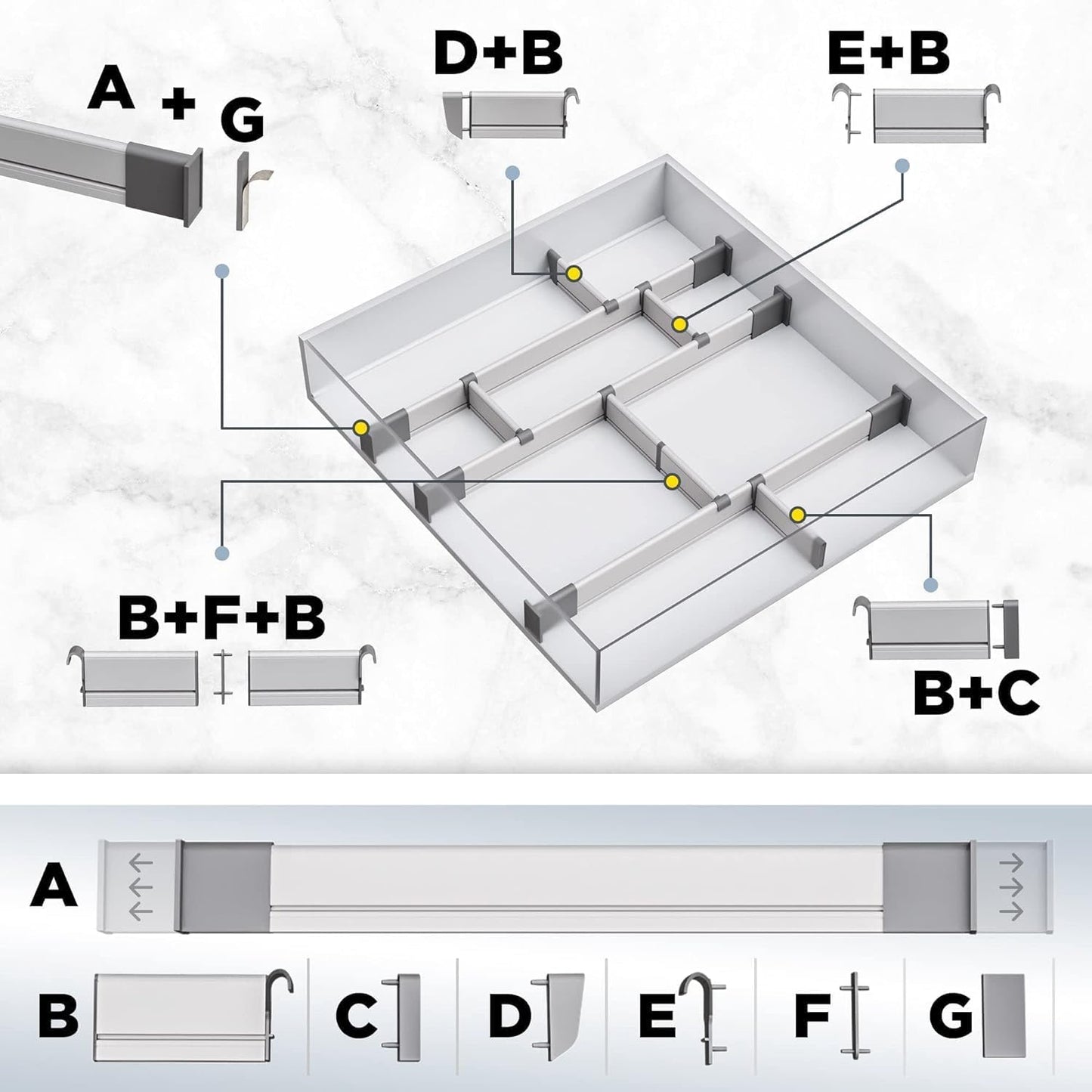 A + G

D+B

E+B

B+F+B

B+C

A

B C D E F G