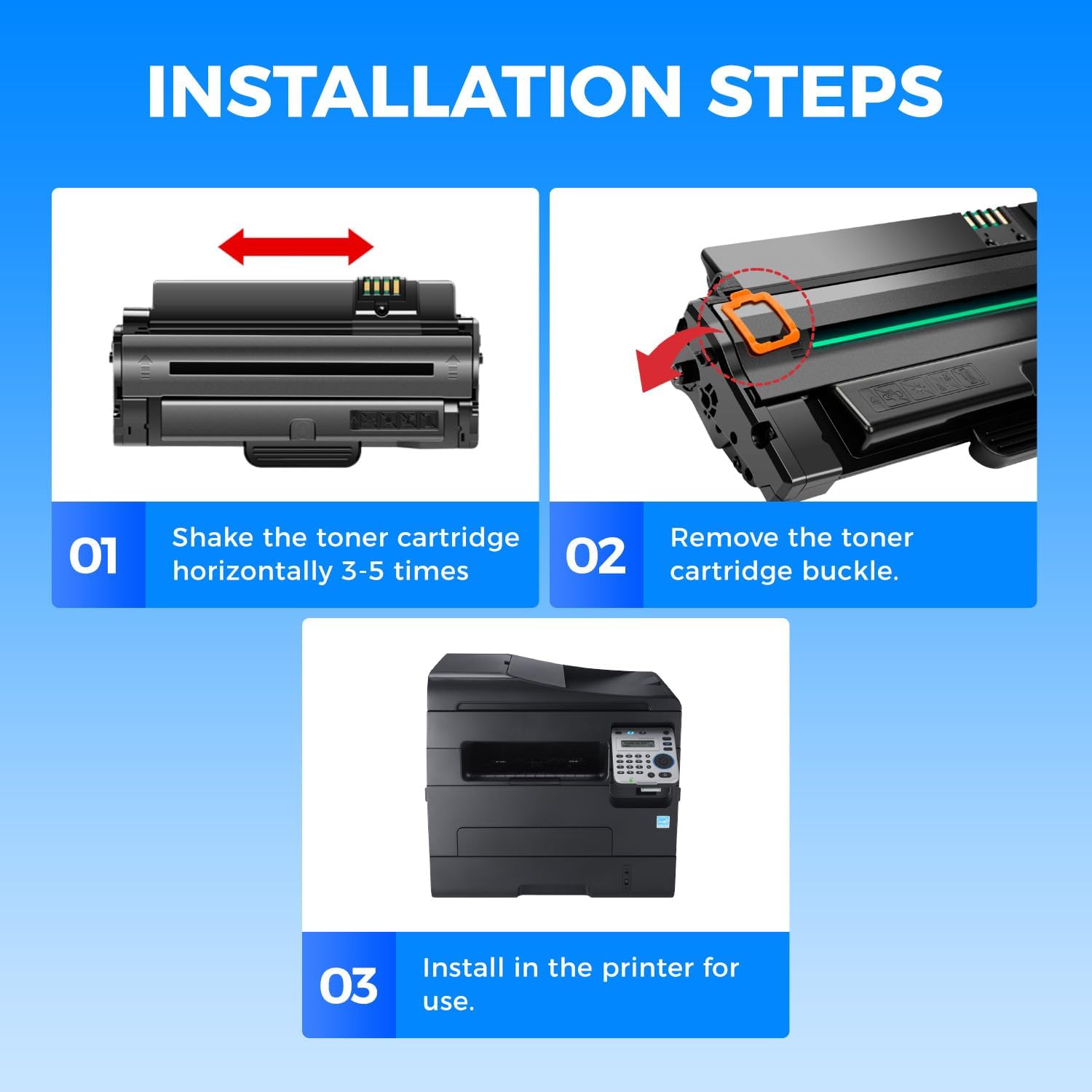 INSTALLATION STEPS

01 Shake the toner cartridge horizontally 3-5 times

02 Remove the toner cartridge buckle.

03 Install in the printer for use.