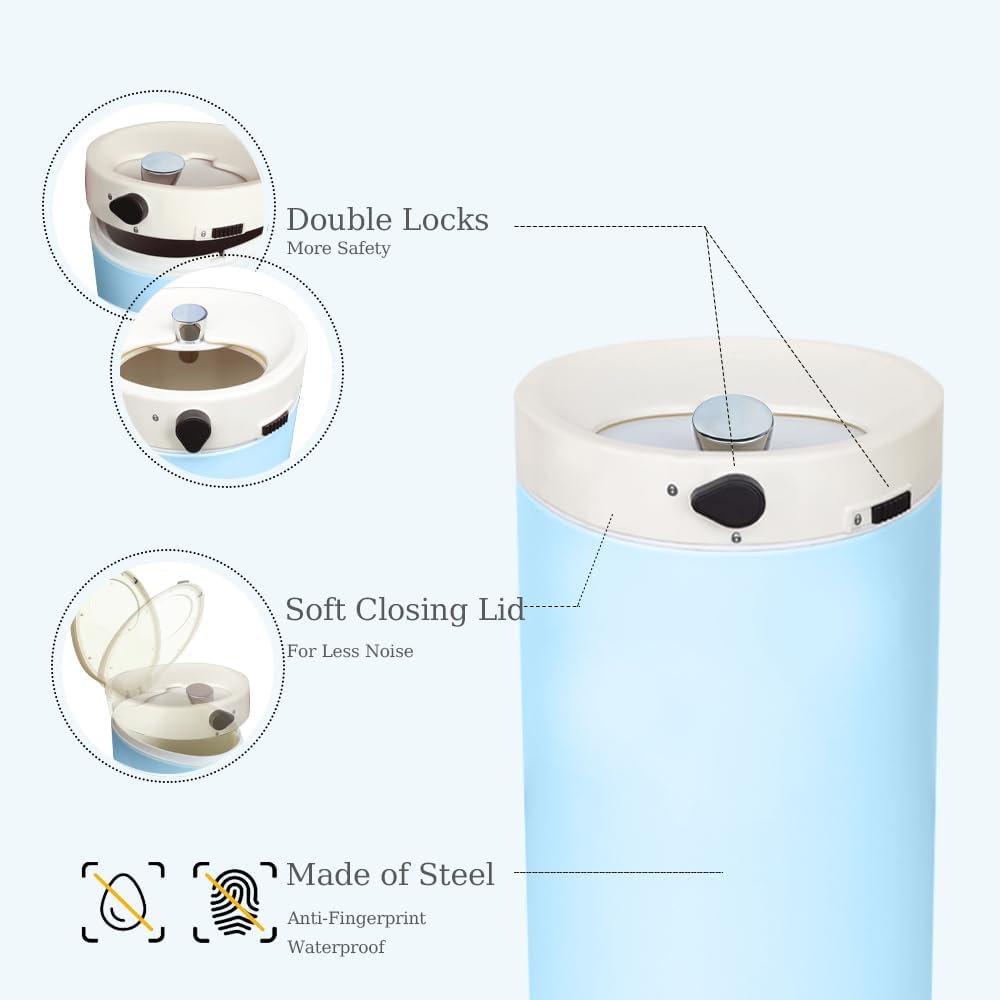 Double Locks
More Safety

Soft Closing Lid
For Less Noise

Made of Steel
Anti-Fingerprint
Waterproof