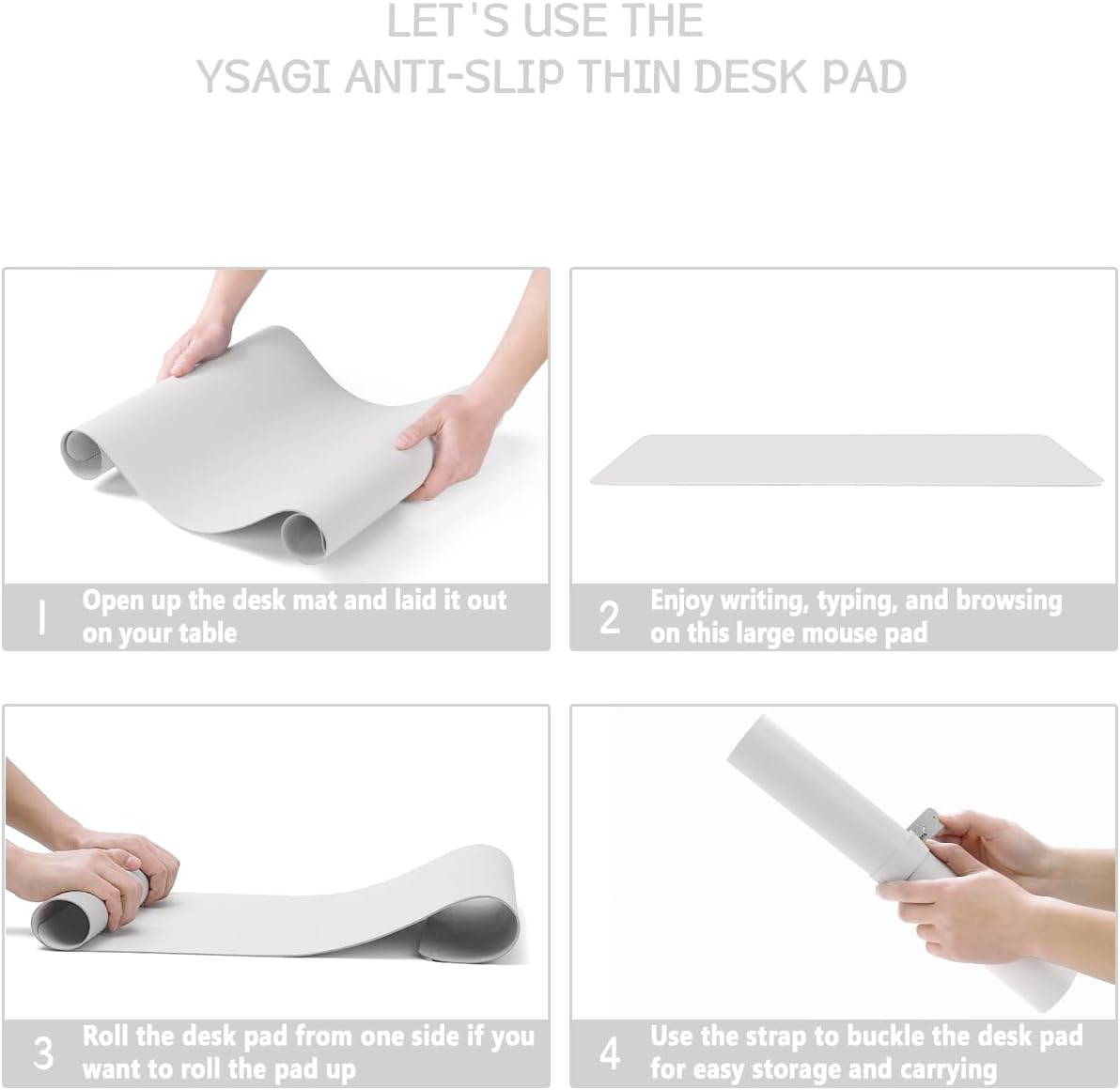 LET'S USE THE
YSAGI ANTI-SLIP THIN DESK PAD

1 Open up the desk mat and laid it out on your table

2 Enjoy writing, typing, and browsing on this large mouse pad

3 Roll the desk pad from one side if you want to roll the pad up

4 Use the strap to buckle the desk pad for easy storage and carrying