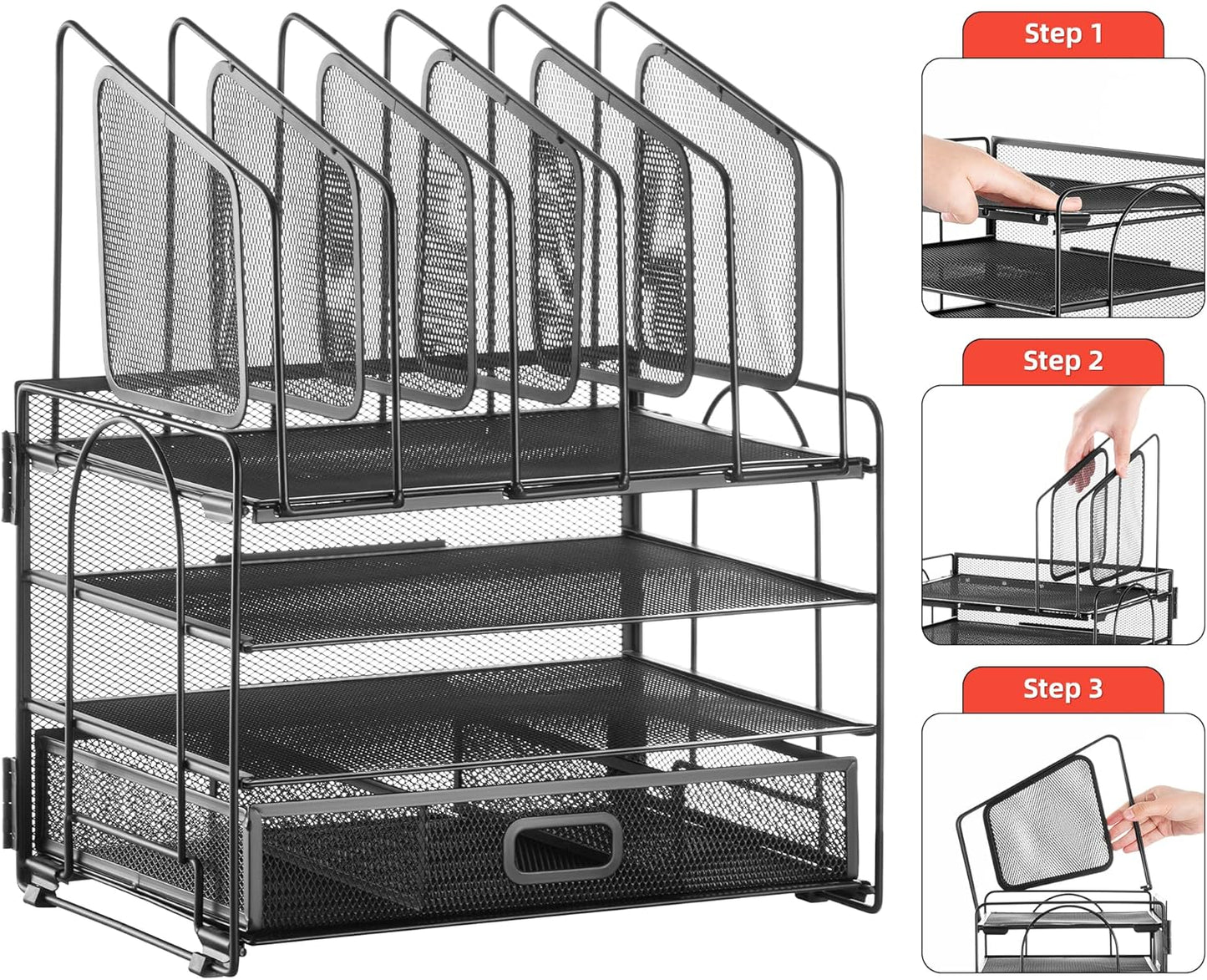 Step 1

Step 2

Step 3