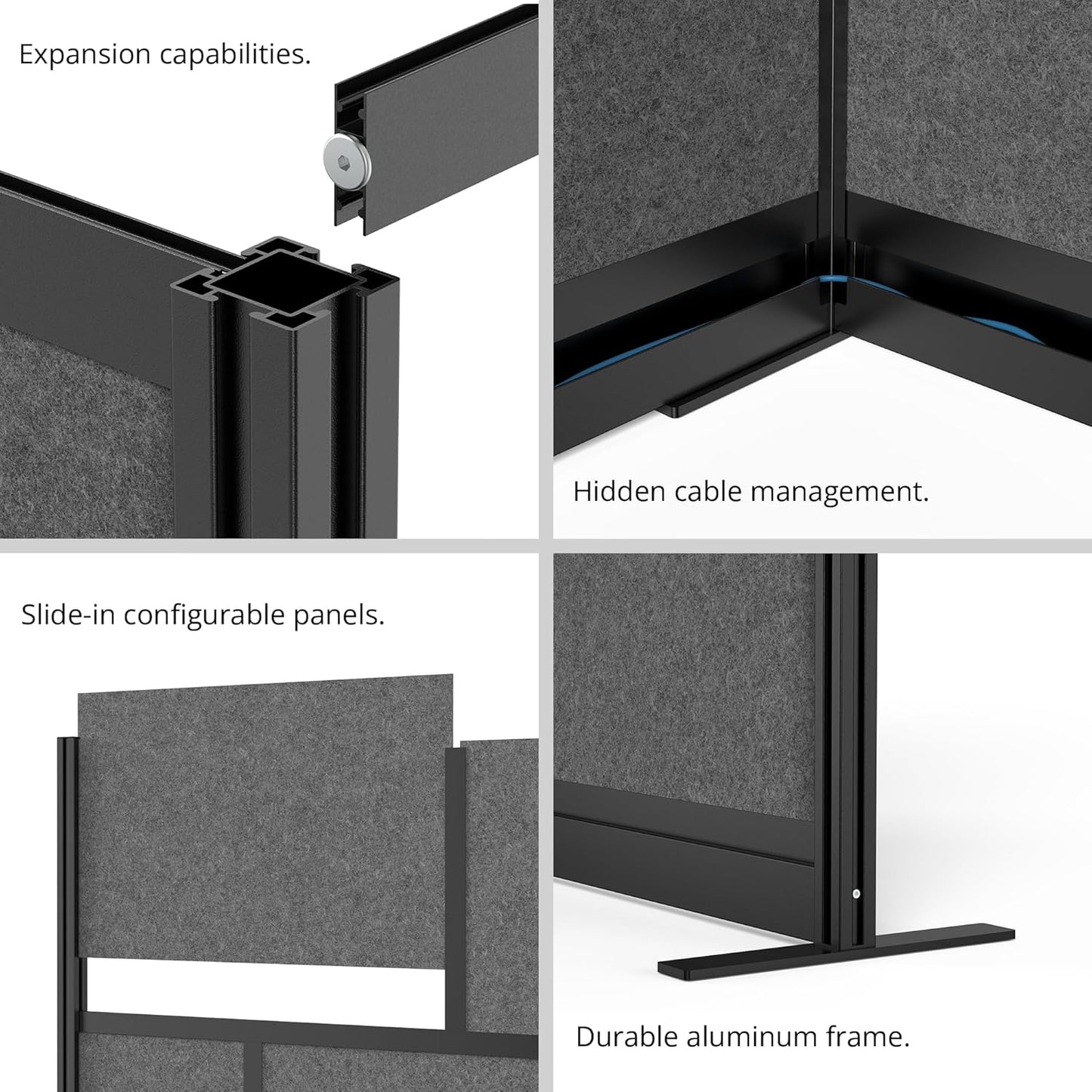 Expansion capabilities.

Hidden cable management.

Slide-in configurable panels.

Durable aluminum frame.