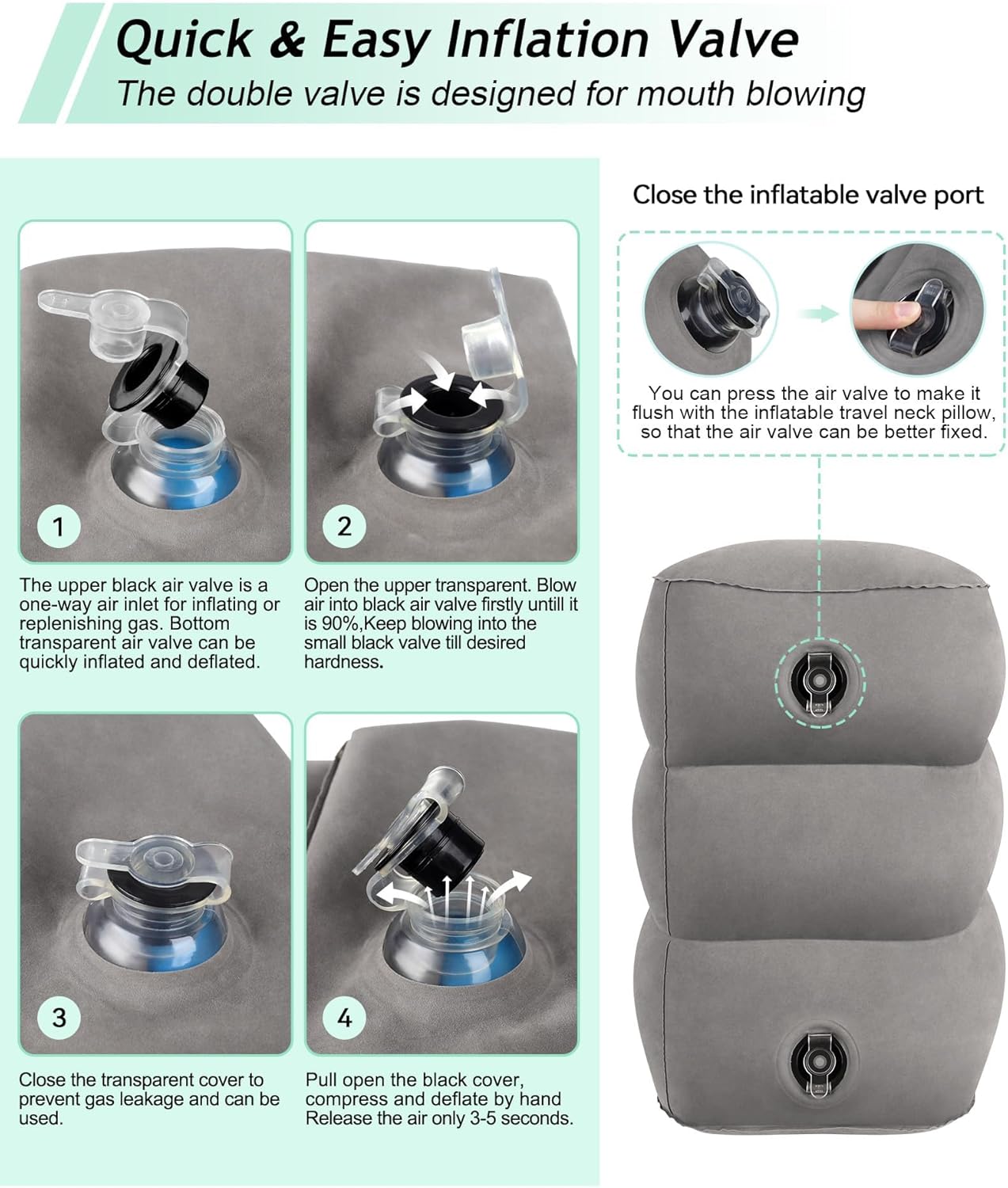 Quick & Easy Inflation Valve
The double valve is designed for mouth blowing

1

The upper black air valve is a one-way air inlet for inflating or replenishing gas. Bottom transparent air valve can be quickly inflated and deflated.

2

Open the upper transparent. Blow air into black air valve firstly untill it is 90%,Keep blowing into the small black valve till desired hardness.

3

Close the transparent cover to prevent gas leakage and can be used.

4

Pull open the black cover, compress and deflate by hand Release the air only 3-5 seconds.

Close the inflatable valve port

You can press the air valve to make it flush with the inflatable travel neck pillow, so that the air valve can be better fixed.