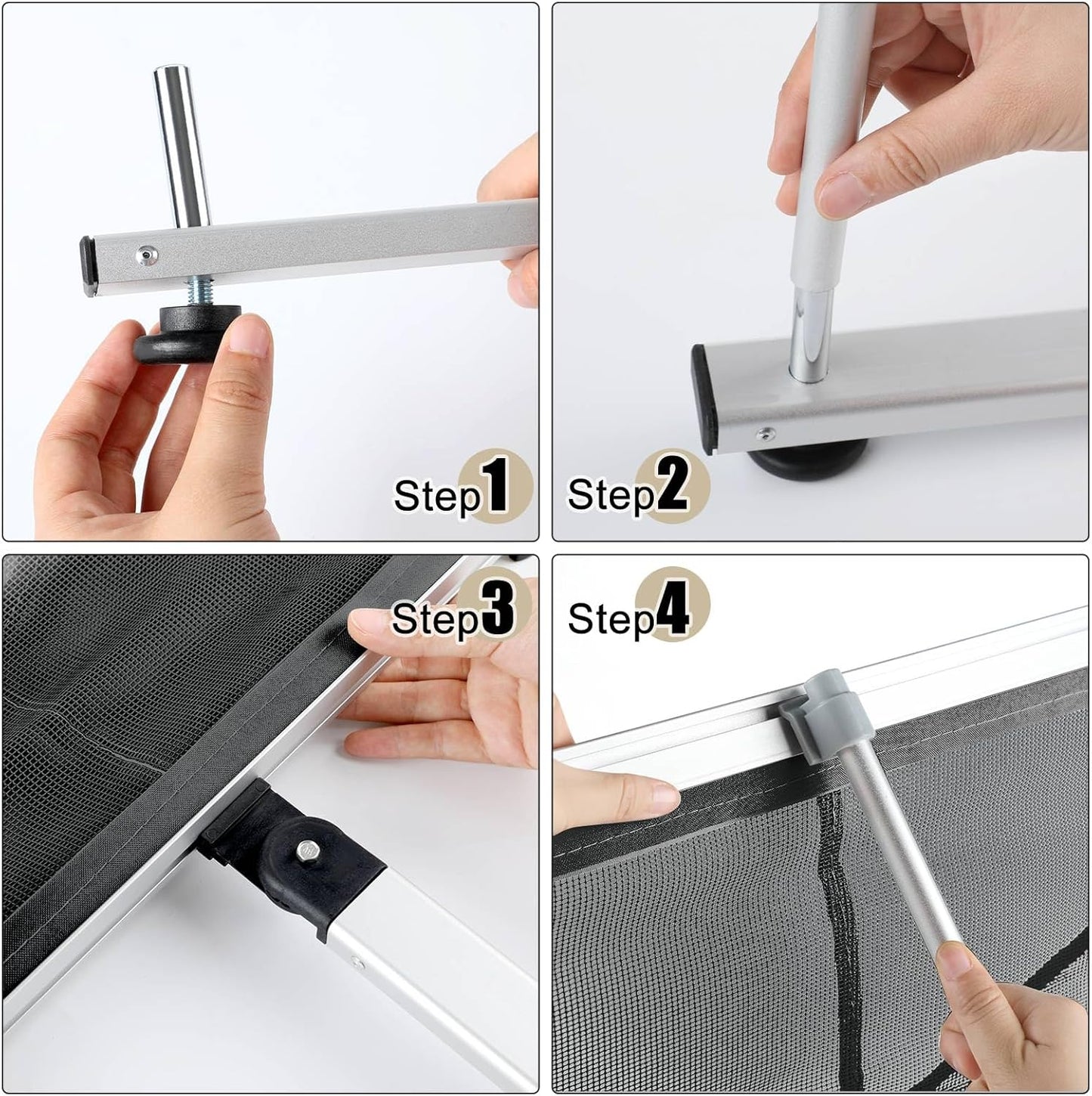 Step1

Step2

Step3

Step4