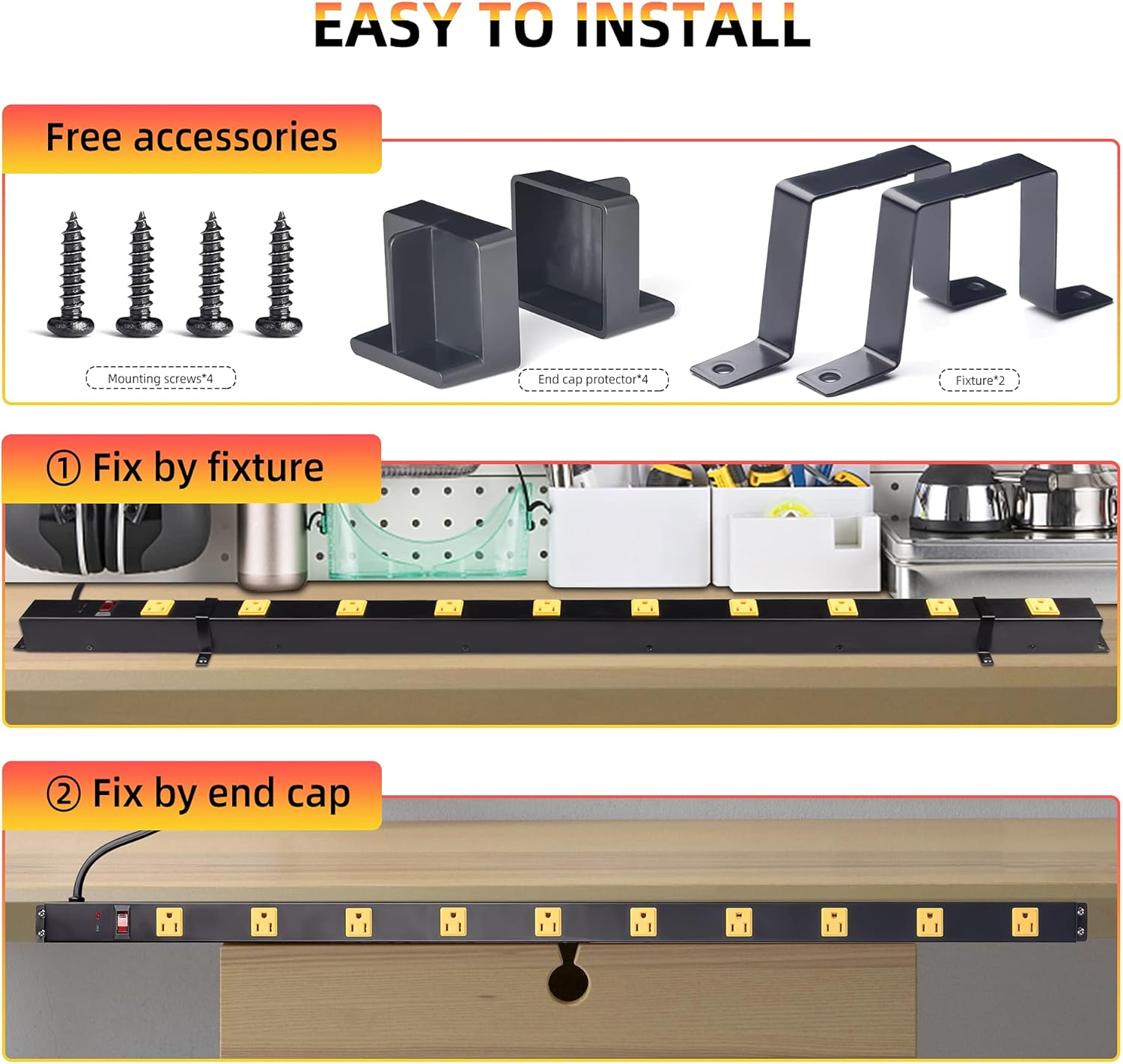 EASY TO INSTALL

Free accessories

Mounting screws*4

End cap protector*4

Fixture*2

① Fix by fixture

② Fix by end cap