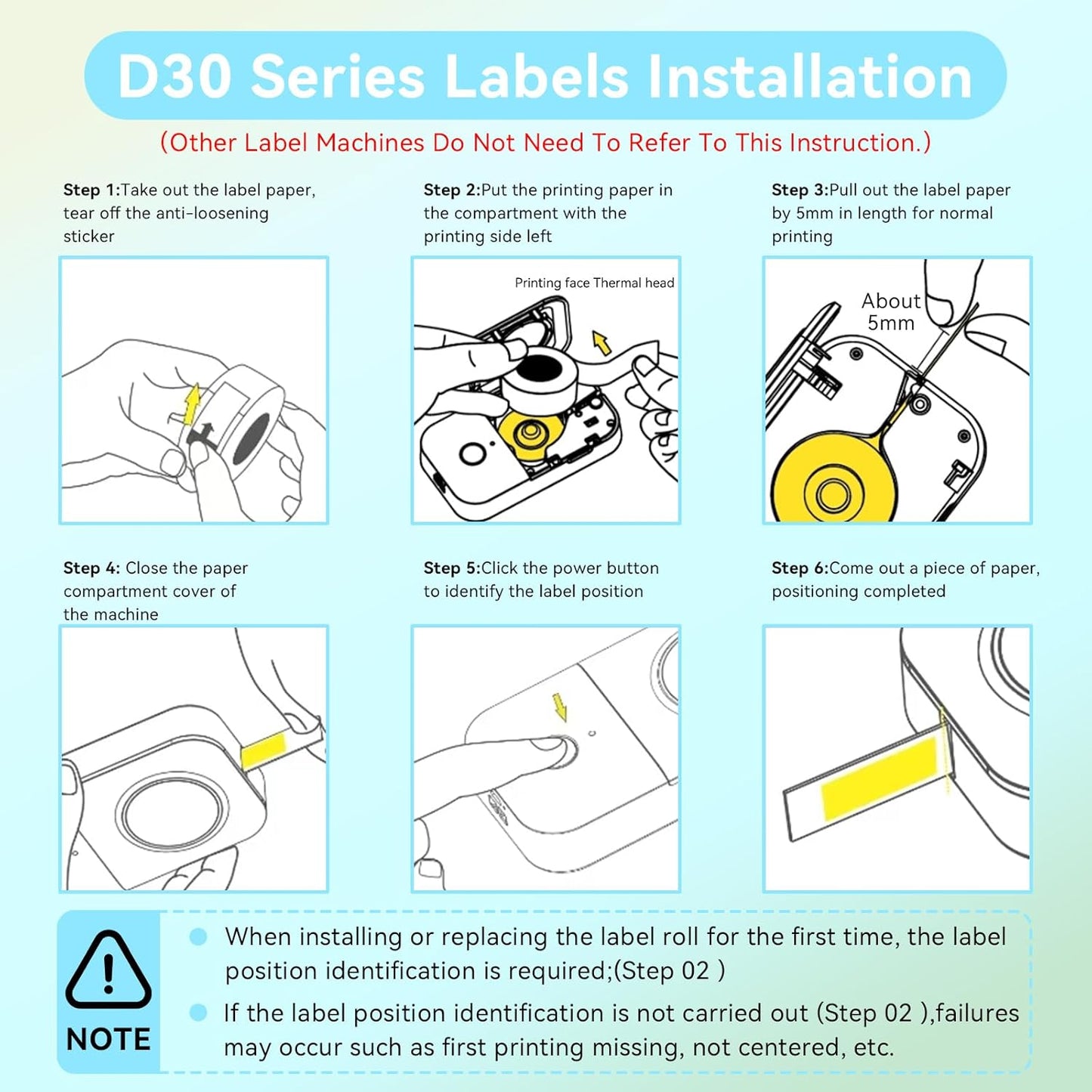 D30 Series Labels Installation

(Other Label Machines Do Not Need To Refer To This Instruction.)

Step 1:Take out the label paper, tear off the anti-loosening sticker

Step 2:Put the printing paper in the compartment with the printing side left

Printing face Thermal head

Step 3:Pull out the label paper by 5mm in length for normal printing

About 5mm

Step 4: Close the paper compartment cover of the machine

Step 5:Click the power button to identify the label position

Step 6:Come out a piece of paper, positioning completed

NOTE

When installing or replacing the label roll for the first time, the label position identification is required;(Step 02 )

If the label position identification is not carried out (Step 02 ),failures may occur such as first printing missing, not centered, etc.