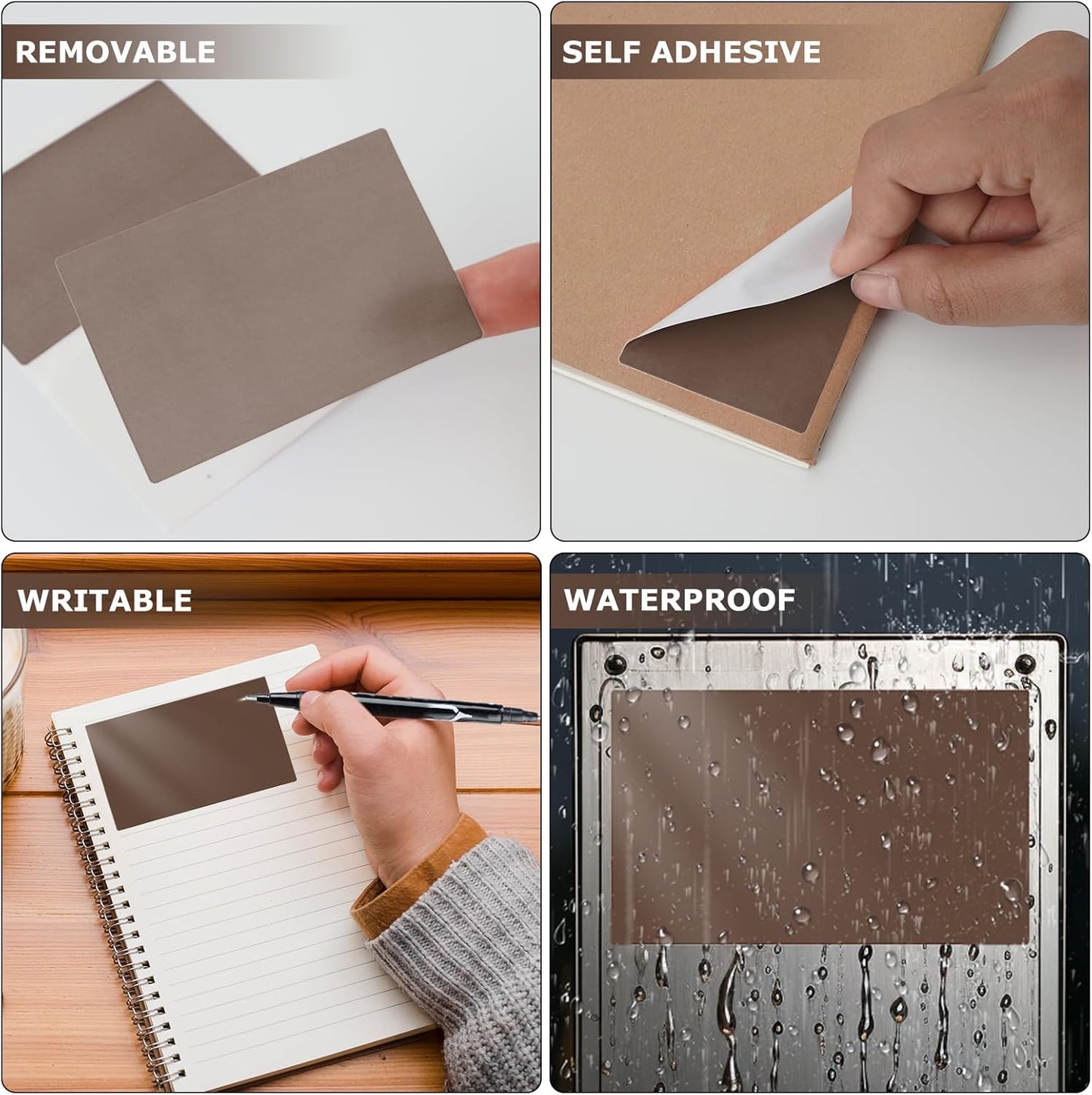 REMOVABLE

SELF ADHESIVE

WRITABLE

WATERPROOF