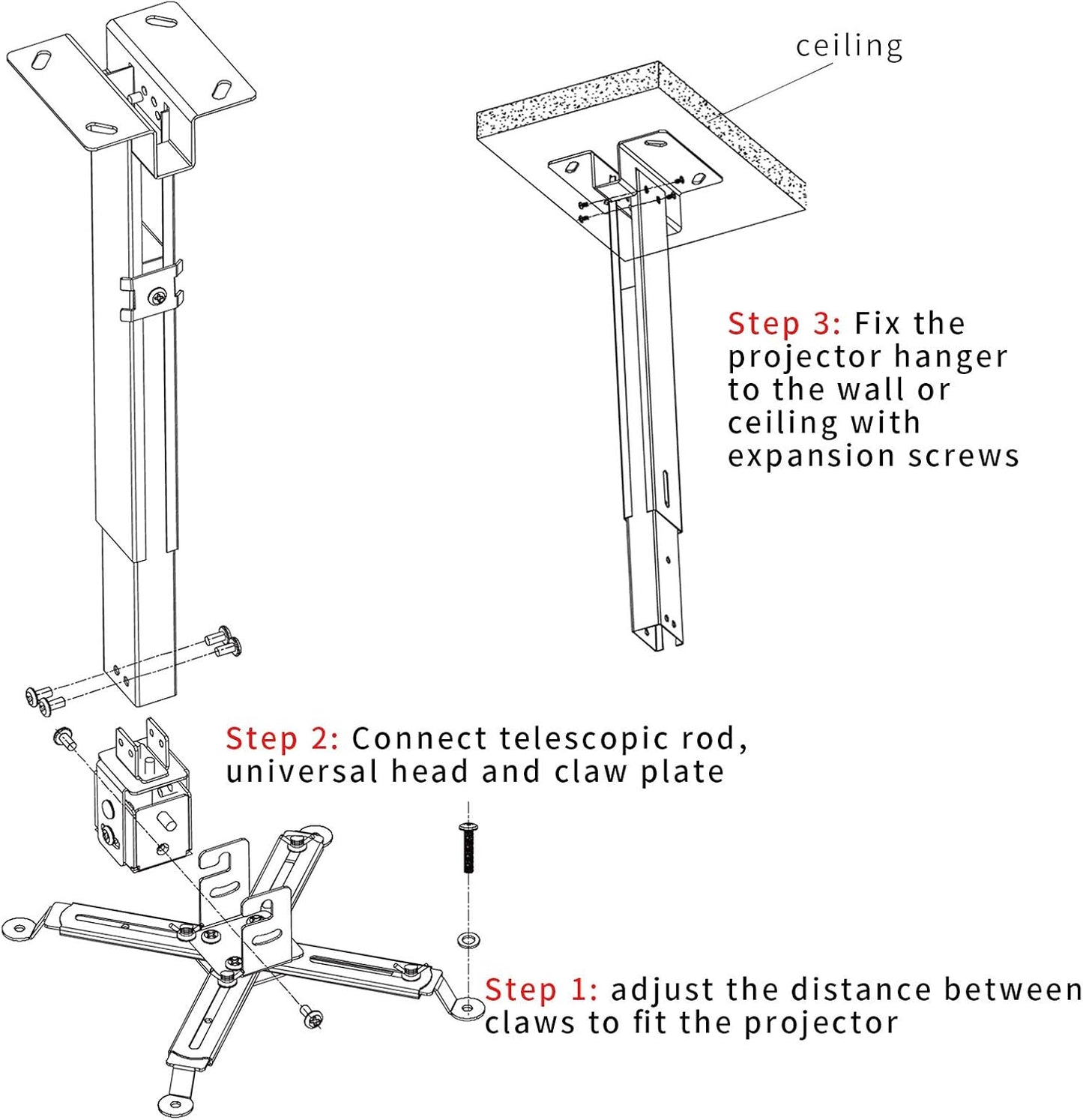 ceiling

Step 3: Fix the projector hanger to the wall or ceiling with expansion screws

Step 2: Connect telescopic rod, universal head and claw plate

Step 1: adjust the distance between claws to fit the projector