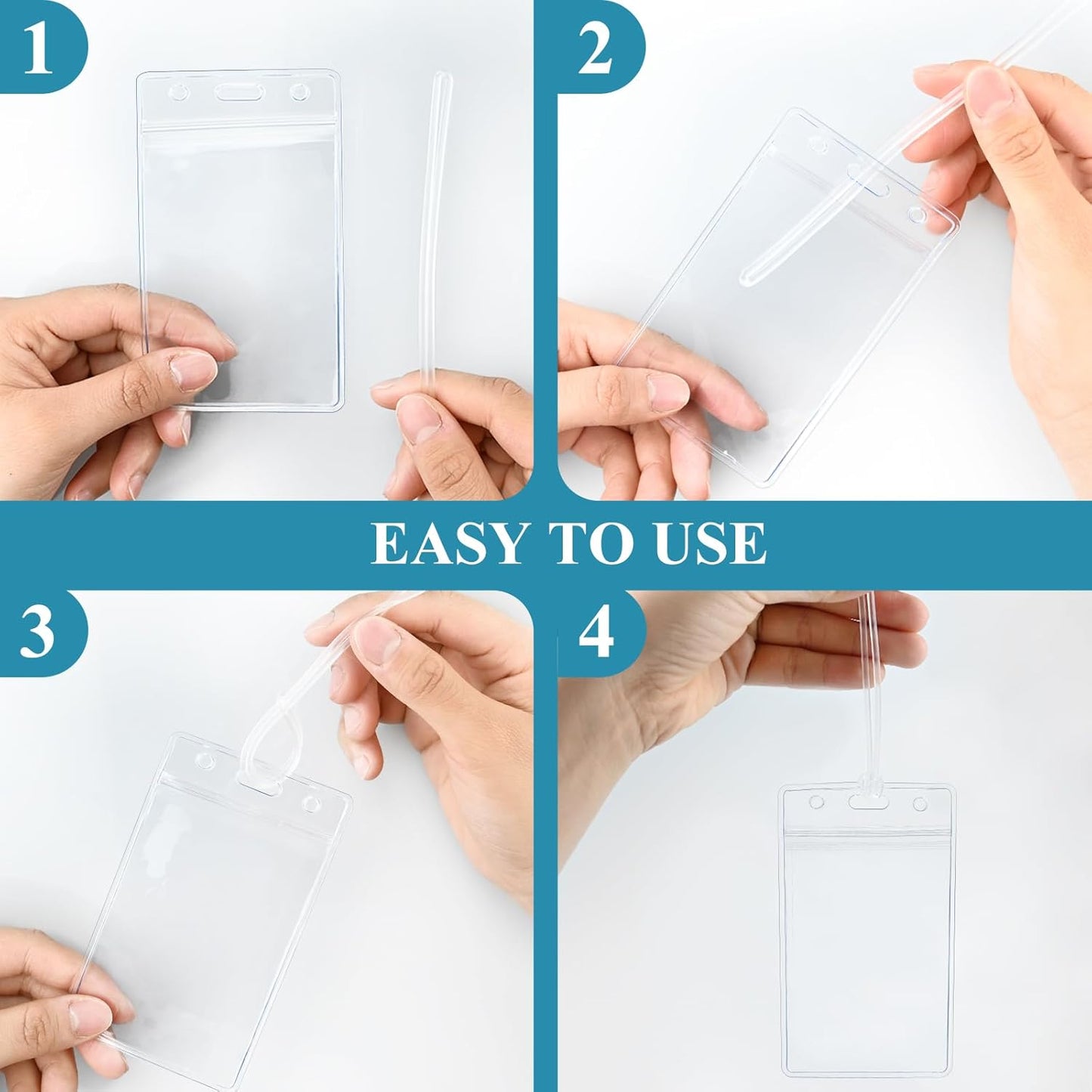 1

2

EASY TO USE

3

4