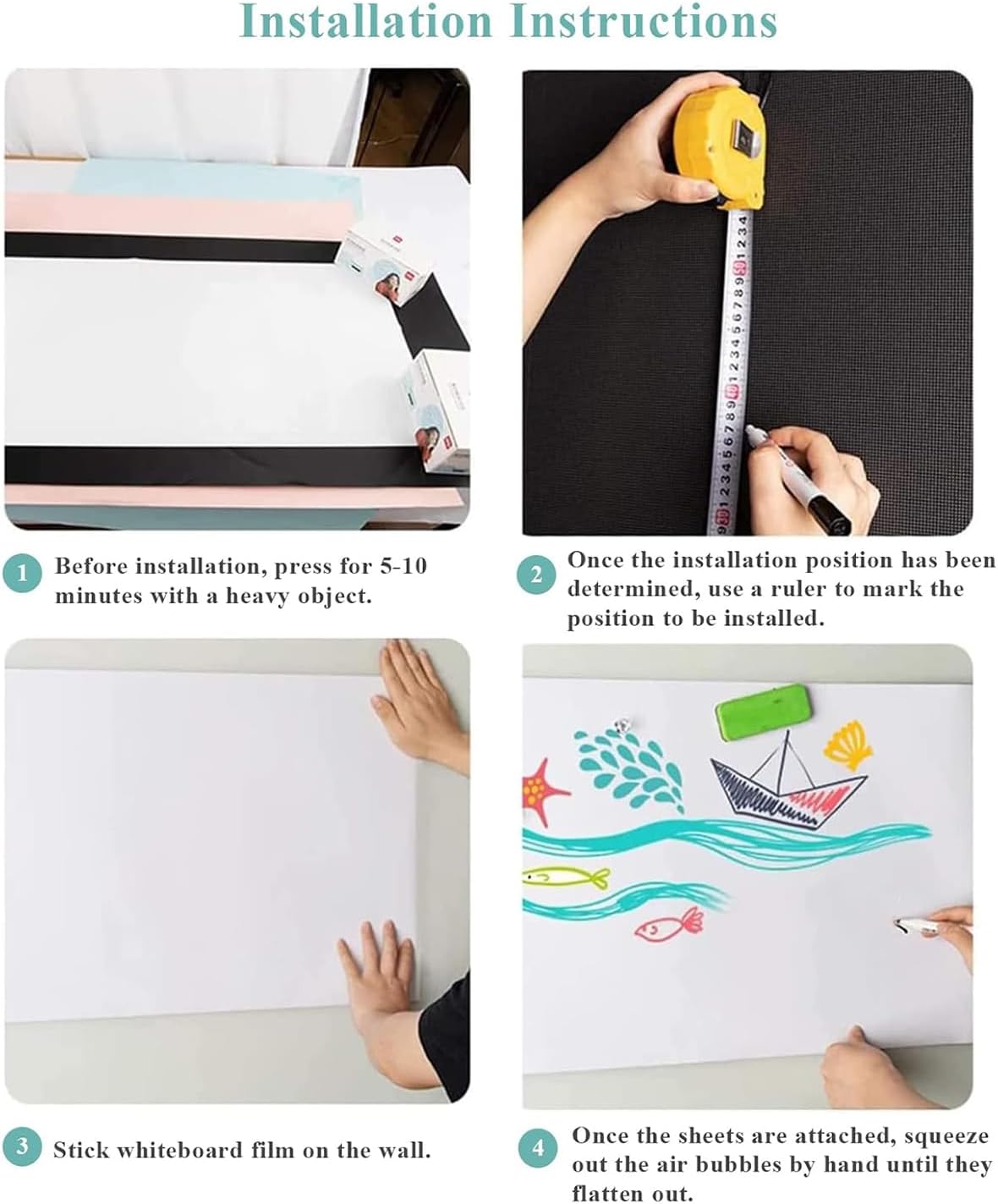 Installation Instructions

1 Before installation, press for 5-10 minutes with a heavy object.

2 Once the installation position has been determined, use a ruler to mark the position to be installed.

3 Stick whiteboard film on the wall.

4 Once the sheets are attached, squeeze out the air bubbles by hand until they flatten out.