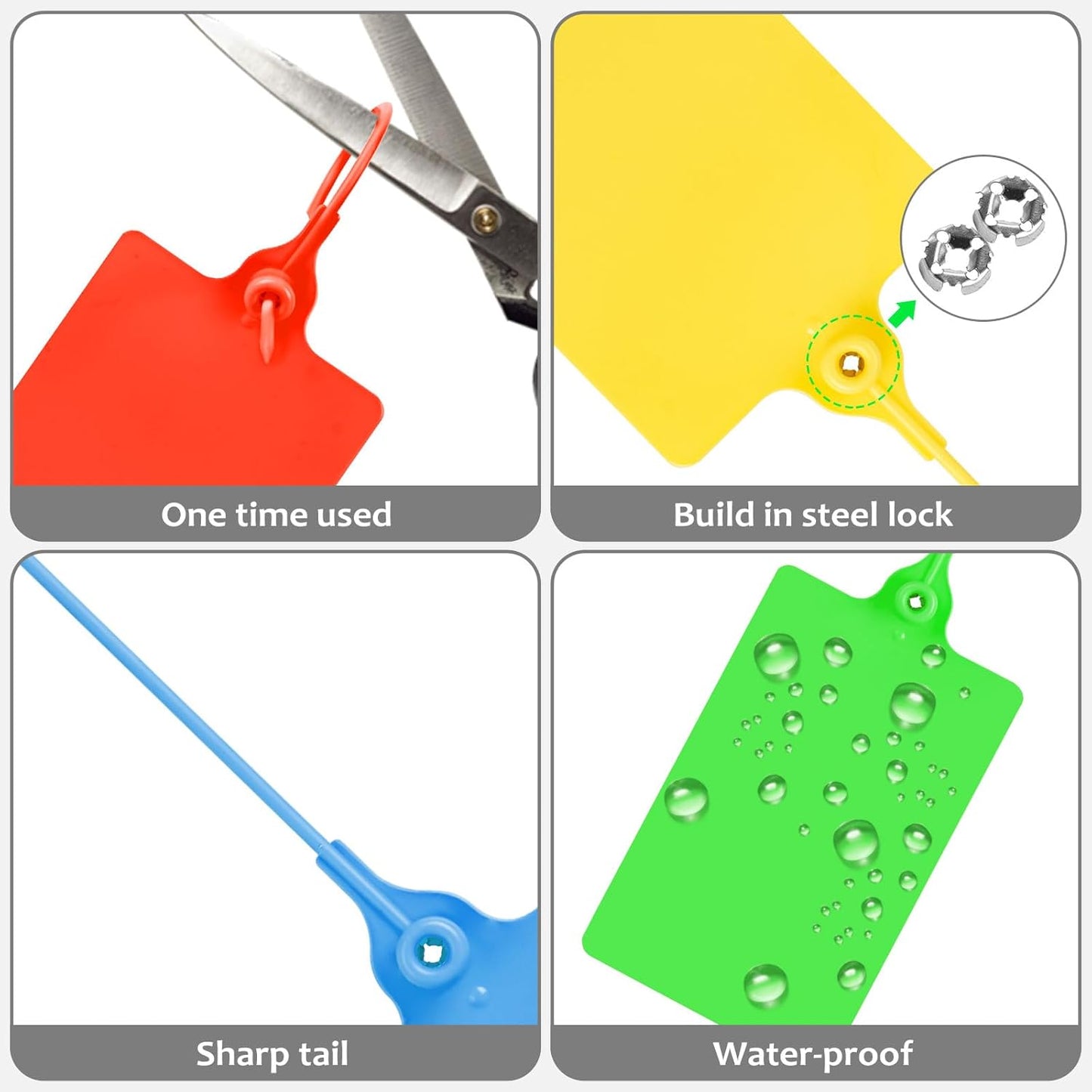 One time used

Build in steel lock

Sharp tail

Water-proof